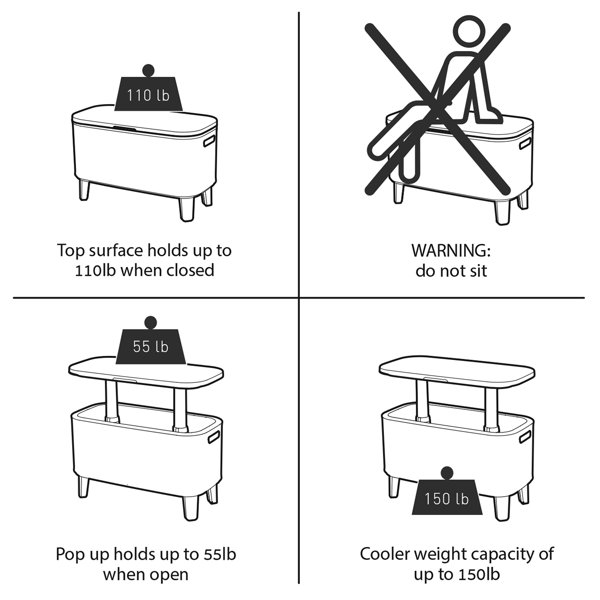 110 lb

Top surface holds up to 110lb when closed

WARNING: do not sit

55 lb

Pop up holds up to 55lb when open

150 lb

Cooler weight capacity of up to 150lb